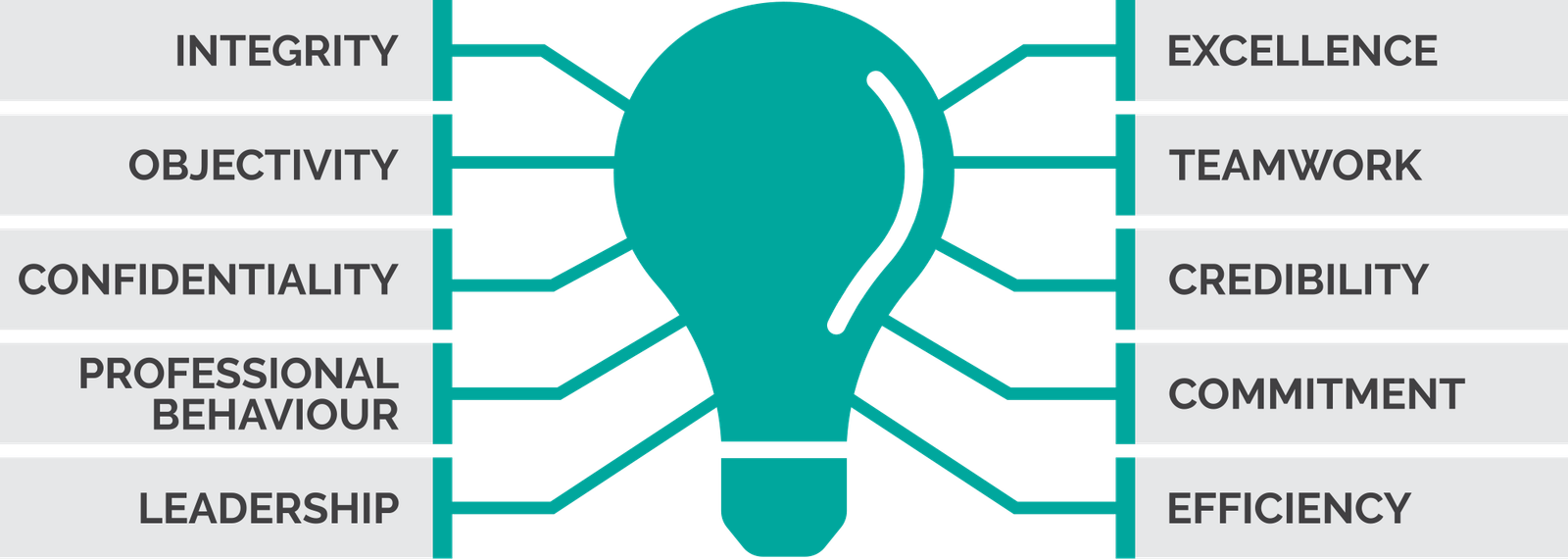 INTEGRITY

OBJECTIVITY

CONFIDENTIALITY

PROFESSIONAL BEHAVIOUR

LEADERSHIP

EXCELLENCE

TEAMWORK

CREDIBILITY

COMMITMENT

EFFICIENCY